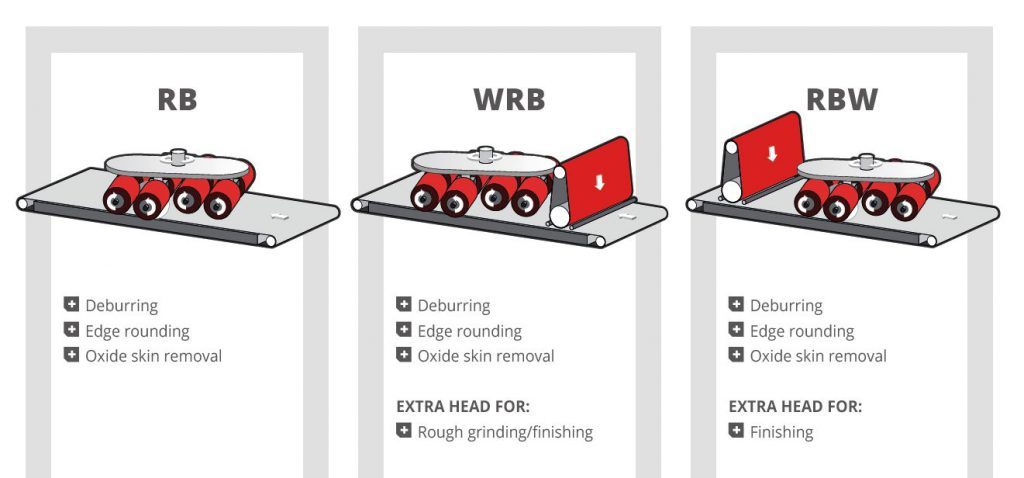 RB

Deburring
Edge rounding
Oxide skin removal

WRB

Deburring
Edge rounding
Oxide skin removal

EXTRA HEAD FOR:
Rough grinding/finishing

RBW

Deburring
Edge rounding
Oxide skin removal

EXTRA HEAD FOR:
Finishing